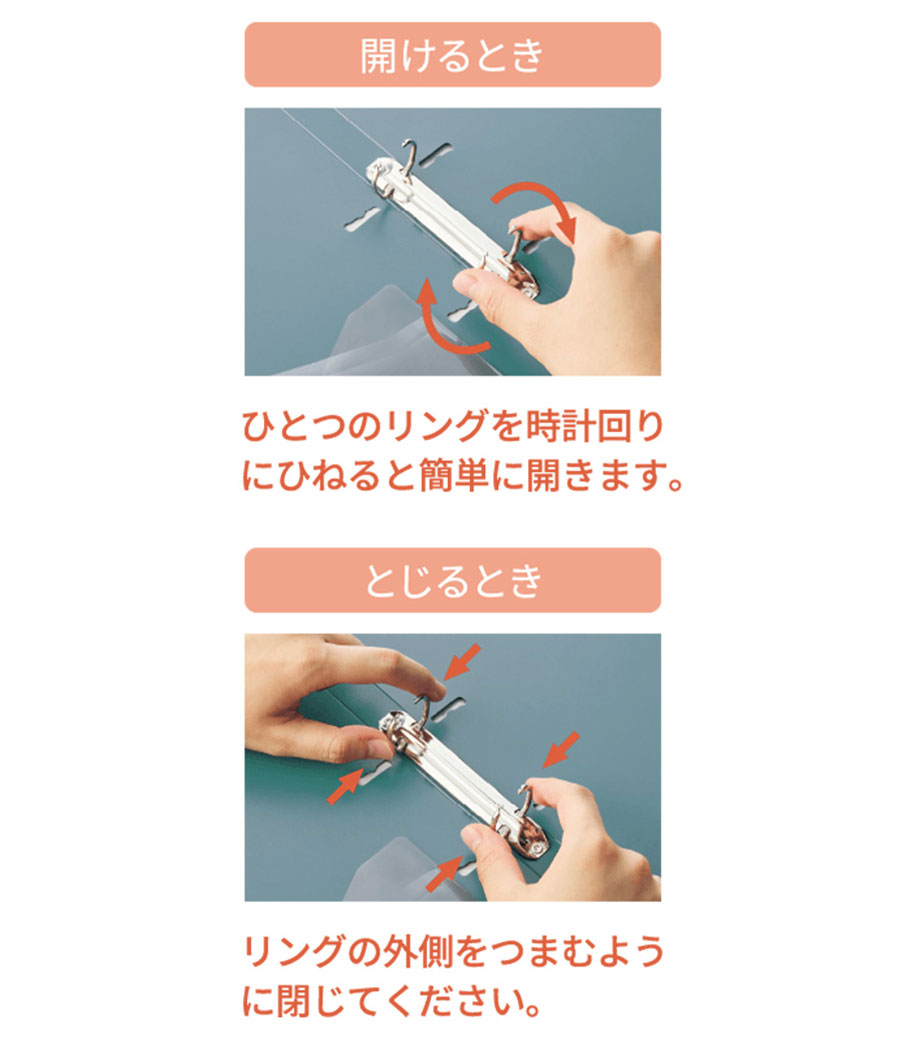 開けるとき

ひとつのリングを時計回りにひねると簡単に開きます。

とじるとき

リングの外側をつまむように閉じてください。