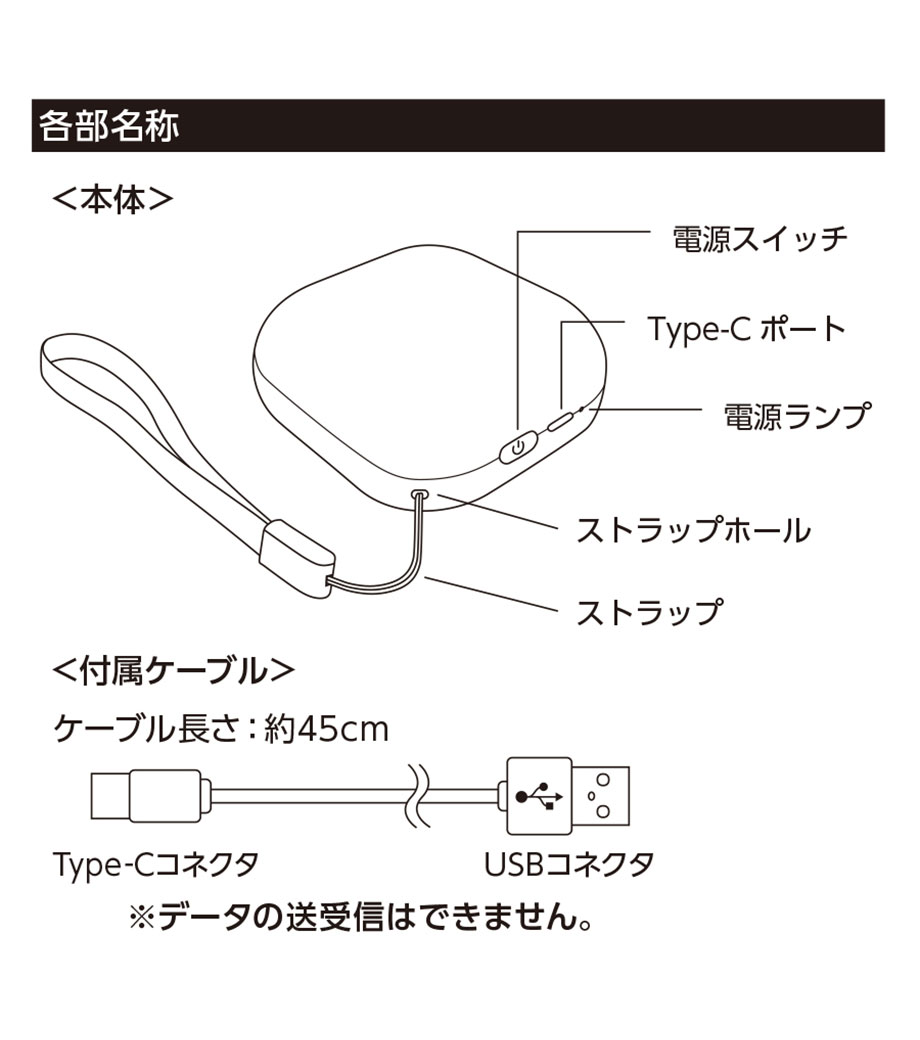 各部名称

＜本体＞

電源スイッチ

Type-C ポート

電源ランプ

ストラップホール

ストラップ

＜付属ケーブル＞

ケーブル長さ：約45cm

Type-Cコネクタ

USBコネクタ

※データの送受信はできません。