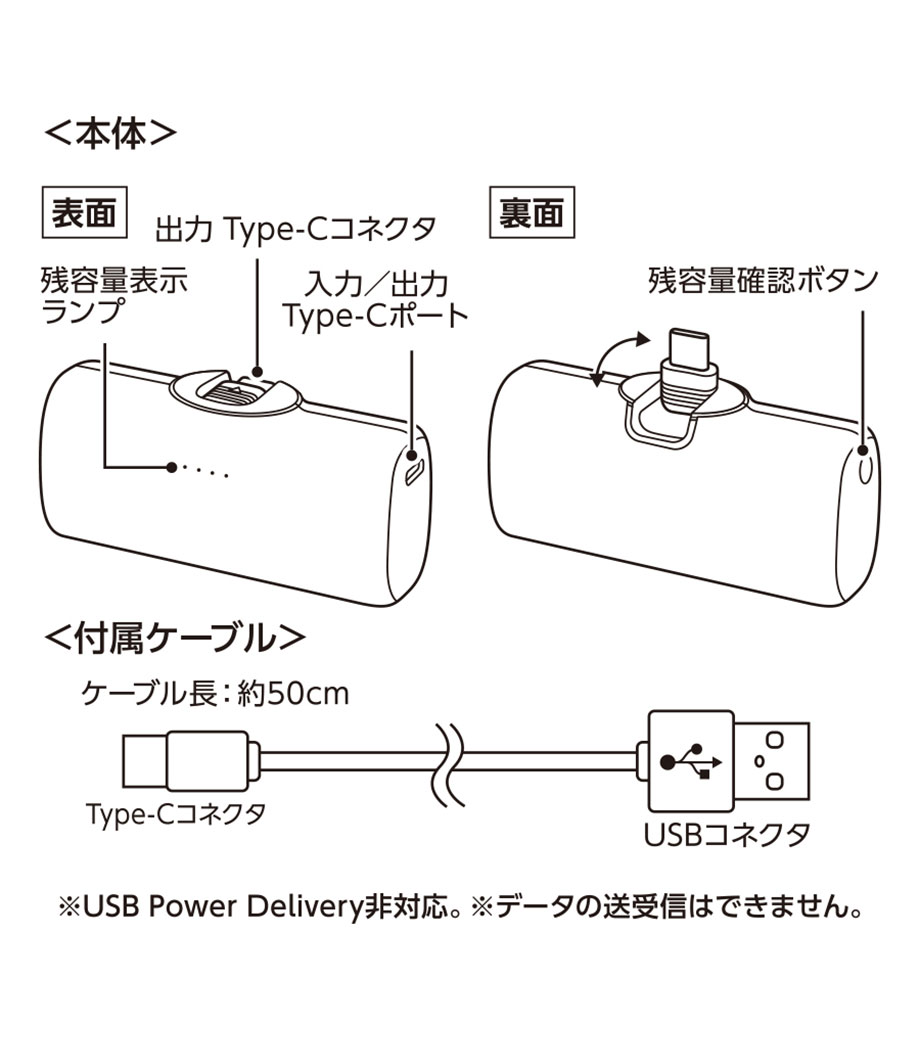 <本体>

表面

出力 Type-Cコネクタ

残容量表示ランプ

入力／出力 Type-Cポート

裏面

残容量確認ボタン

<付属ケーブル>

ケーブル長：約50cm

Type-Cコネクタ

USBコネクタ

※USB Power Delivery非対応。※データの送受信はできません。