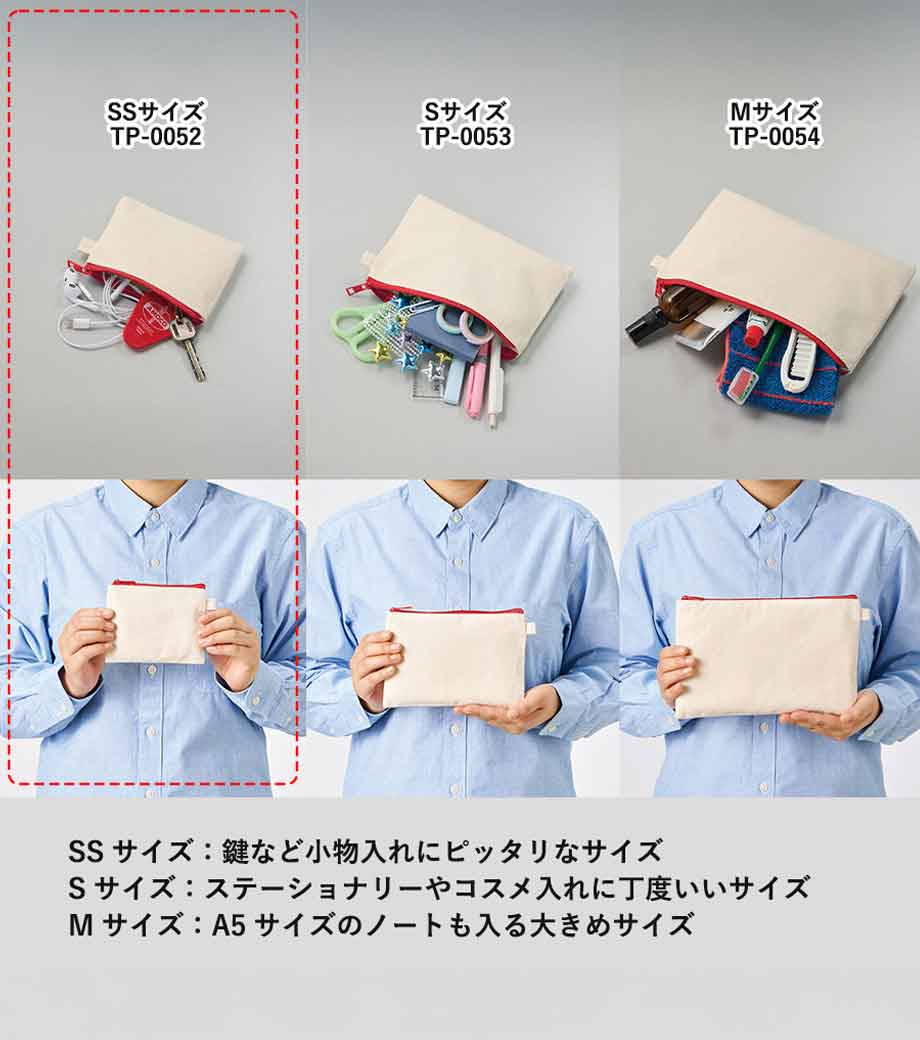 SSサイズ
TP-0052

Sサイズ
TP-0053

Mサイズ
TP-0054

SS サイズ：鍵など小物入れにピッタリなサイズ
S サイズ：ステーショナリーやコスメ入れに丁度いいサイズ
M サイズ：A5 サイズのノートも入る大きめサイズ