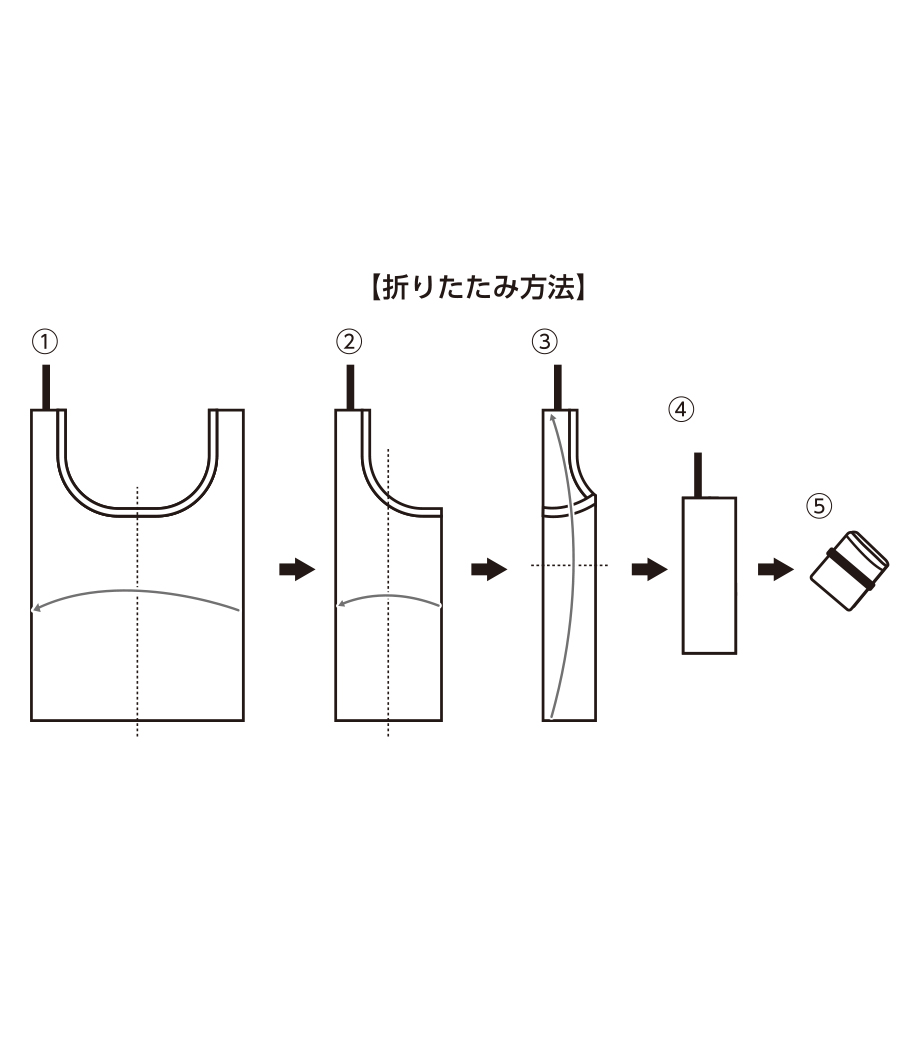 【折りたたみ方法】

①

②

③

④

⑤