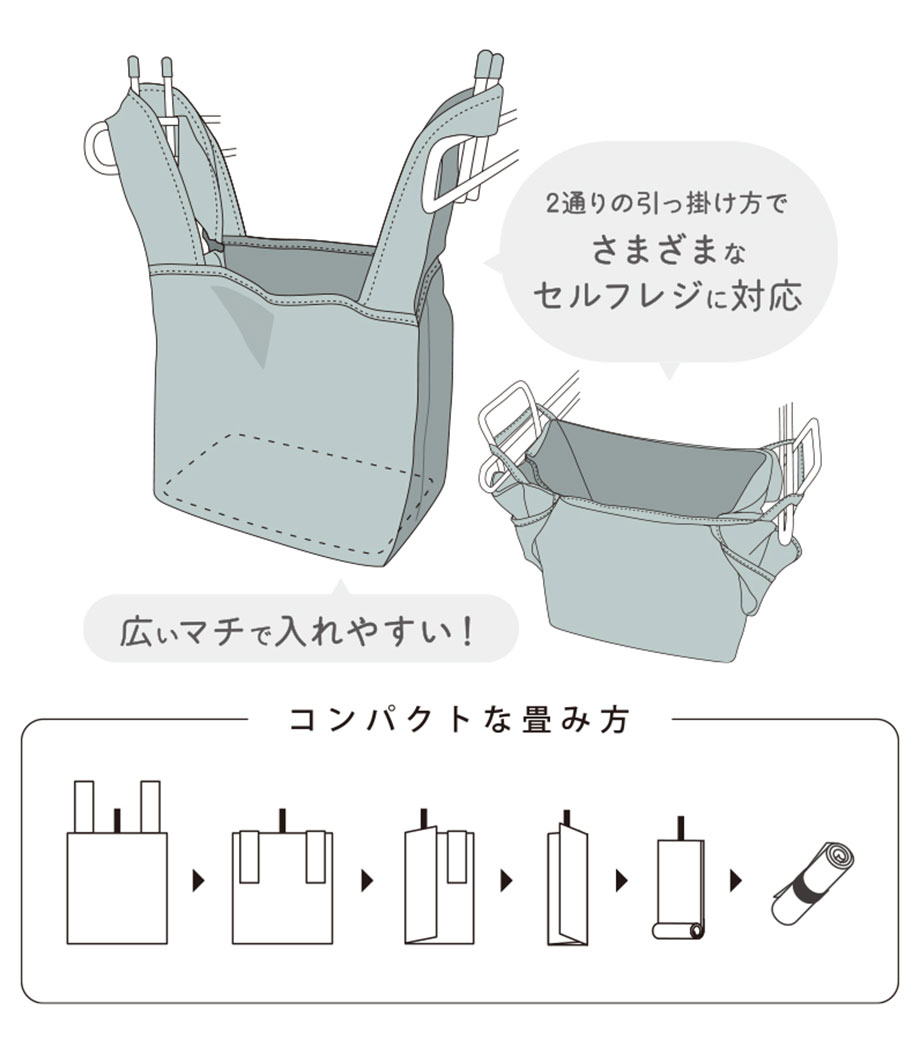 2通りの引っ掛け方で
さまざまな
セルフレジに対応

広いマチで入れやすい！

コンパクトな畳み方