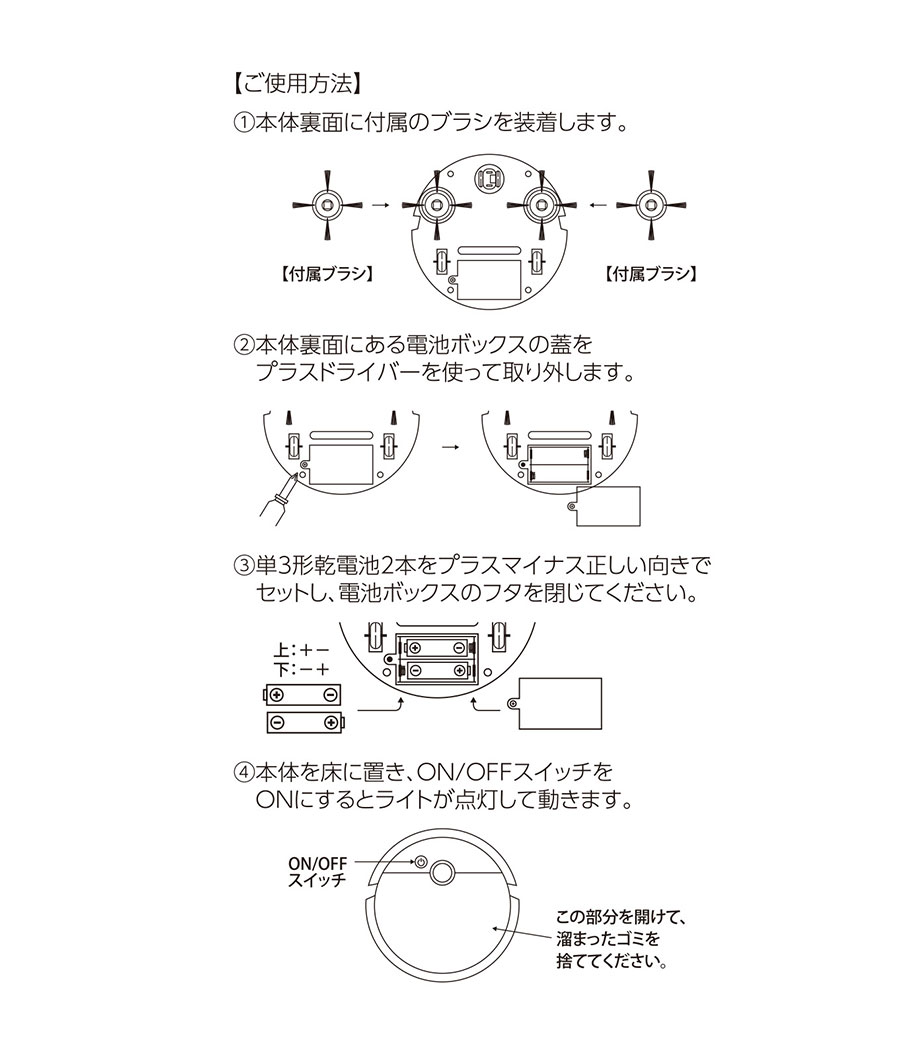 【ご使用方法】

①本体裏面に付属のブラシを装着します。

【付属ブラシ】 【付属ブラシ】

②本体裏面にある電池ボックスの蓋をプラスドライバーを使って取り外します。

③単3形乾電池2本をプラスマイナス正しい向きでセットし、電池ボックスのフタを閉じてください。

上：＋－
下：－＋

④本体を床に置き、ON/OFFスイッチをONにするとライトが点灯して動きます。

ON/OFF
スイッチ

この部分を開けて、溜まったゴミを捨ててください。