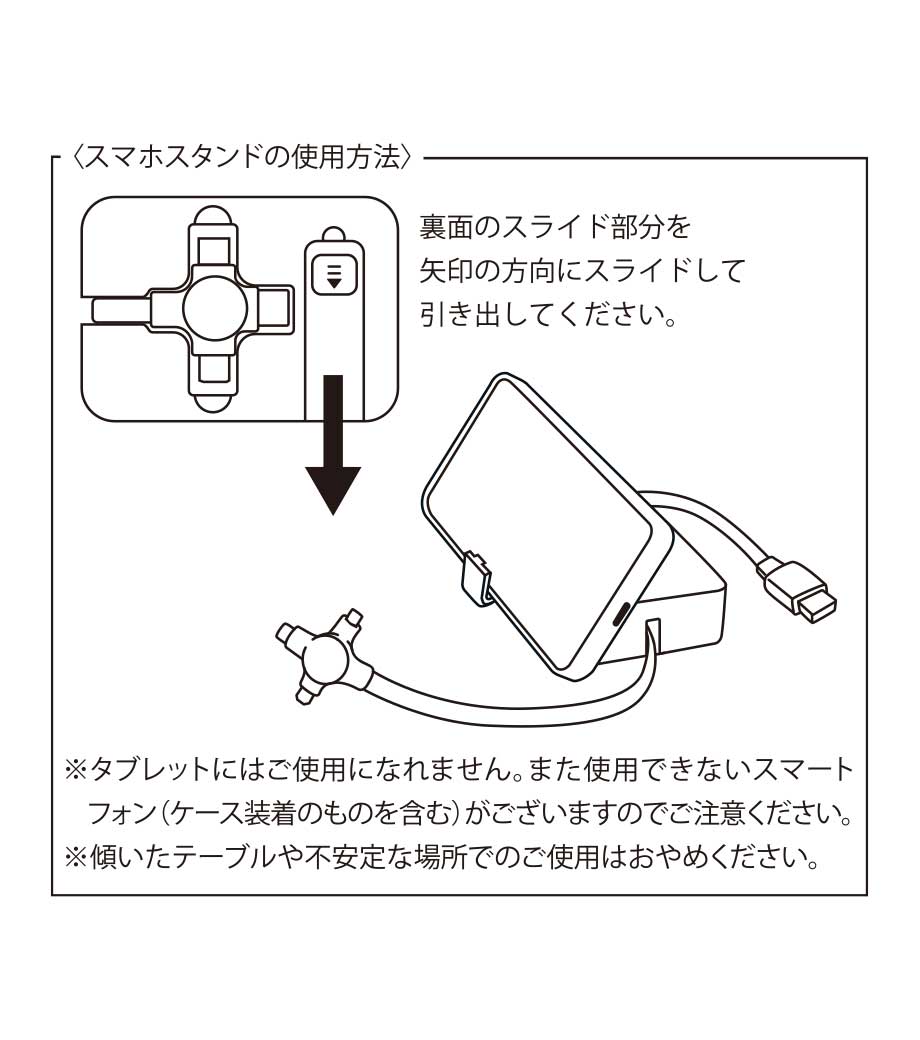 〈スマホスタンドの使用方法〉

裏面のスライド部分を矢印の方向にスライドして引き出してください。

※タブレットにはご使用になれません。また使用できないスマートフォン(ケース装着のものを含む)がございますのでご注意ください。
※傾いたテーブルや不安定な場所でのご使用はおやめください。