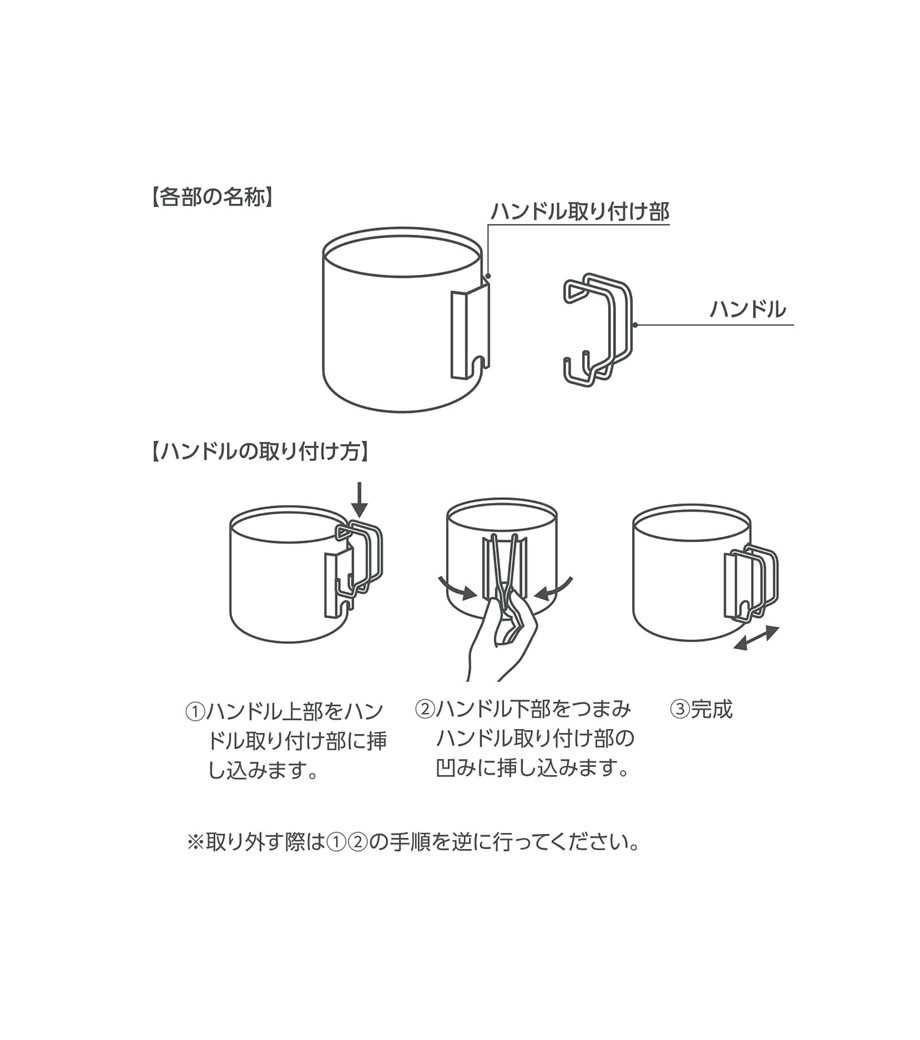 【各部の名称】

ハンドル取り付け部

ハンドル

【ハンドルの取り付け方】

①ハンドル上部をハンドル取り付け部に挿し込みます。

②ハンドル下部をつまみハンドル取り付け部の凹みに挿し込みます。

③完成

※取り外す際は①②の手順を逆に行ってください。