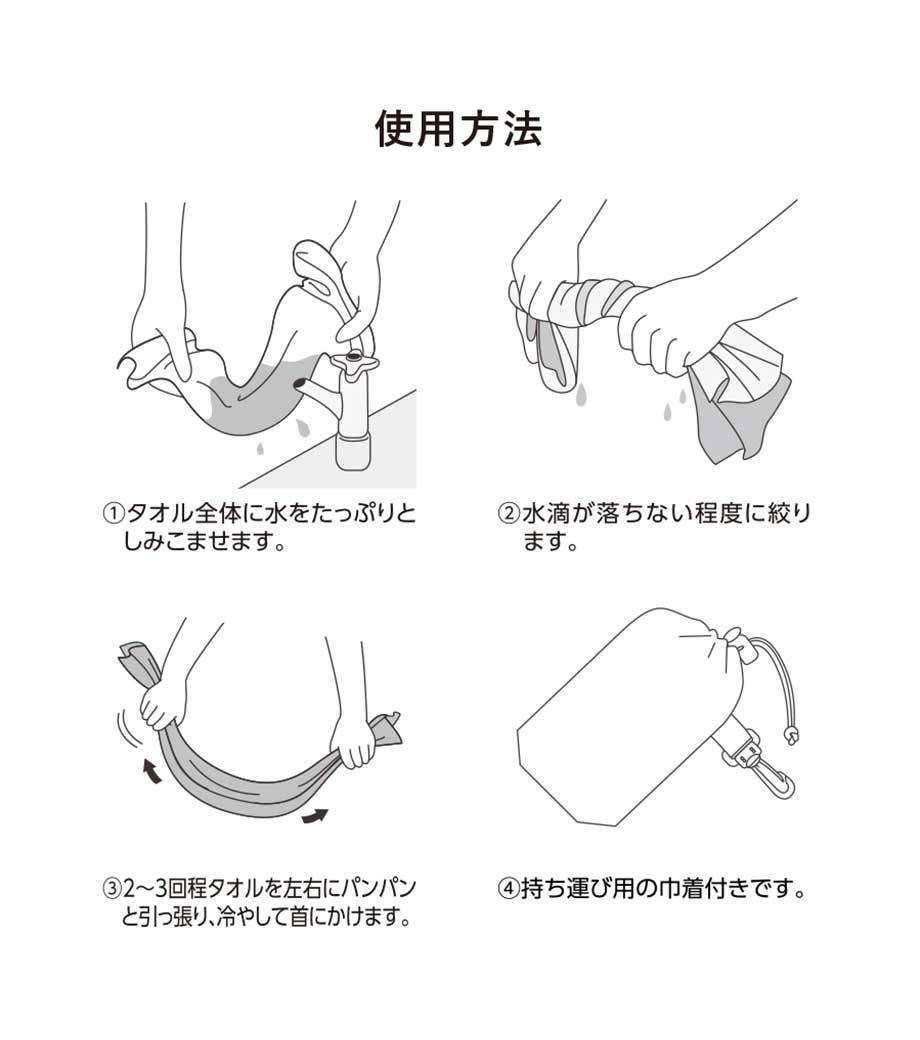 使用方法

①タオル全体に水をたっぷりとしみこませます。

②水滴が落ちない程度に絞ります。

③2～3回程タオルを左右にパンパンと引っ張り、冷やして首にかけます。

④持ち運び用の巾着付きです。